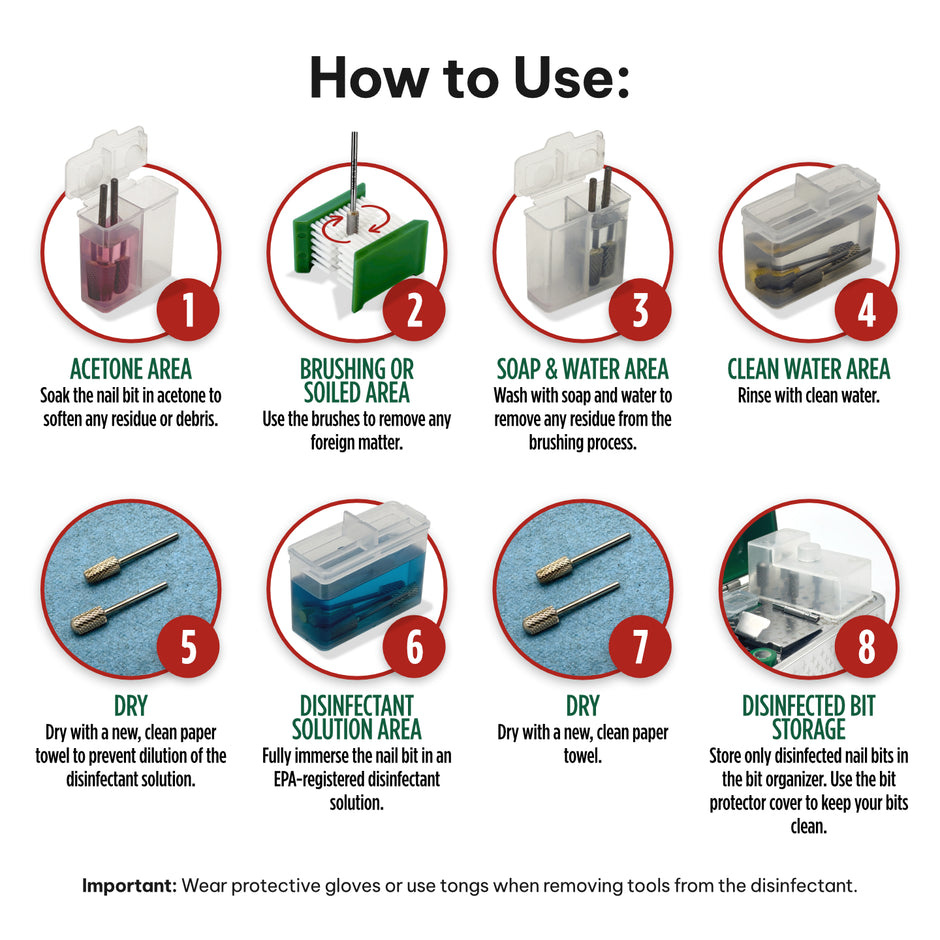 How to Use:

1
ACETONE AREA
Soak the nail bit in acetone to soften any residue or debris.

2
BRUSHING OR SOILED AREA
Use the brushes to remove any foreign matter.

3
SOAP & WATER AREA
Wash with soap and water to remove any residue from the brushing process.

4
CLEAN WATER AREA
Rinse with clean water.

5
DRY
Dry with a new, clean paper towel to prevent dilution of the disinfectant solution.

6
DISINFECTANT SOLUTION AREA
Fully immerse the nail bit in an EPA-registered disinfectant solution.

7
DRY
Dry with a new, clean paper towel.

8
DISINFECTED BIT STORAGE
Store only disinfected nail bits in the bit organizer. Use the bit protector cover to keep your bits clean.

Important: Wear protective gloves or use tongs when removing tools from the disinfectant.