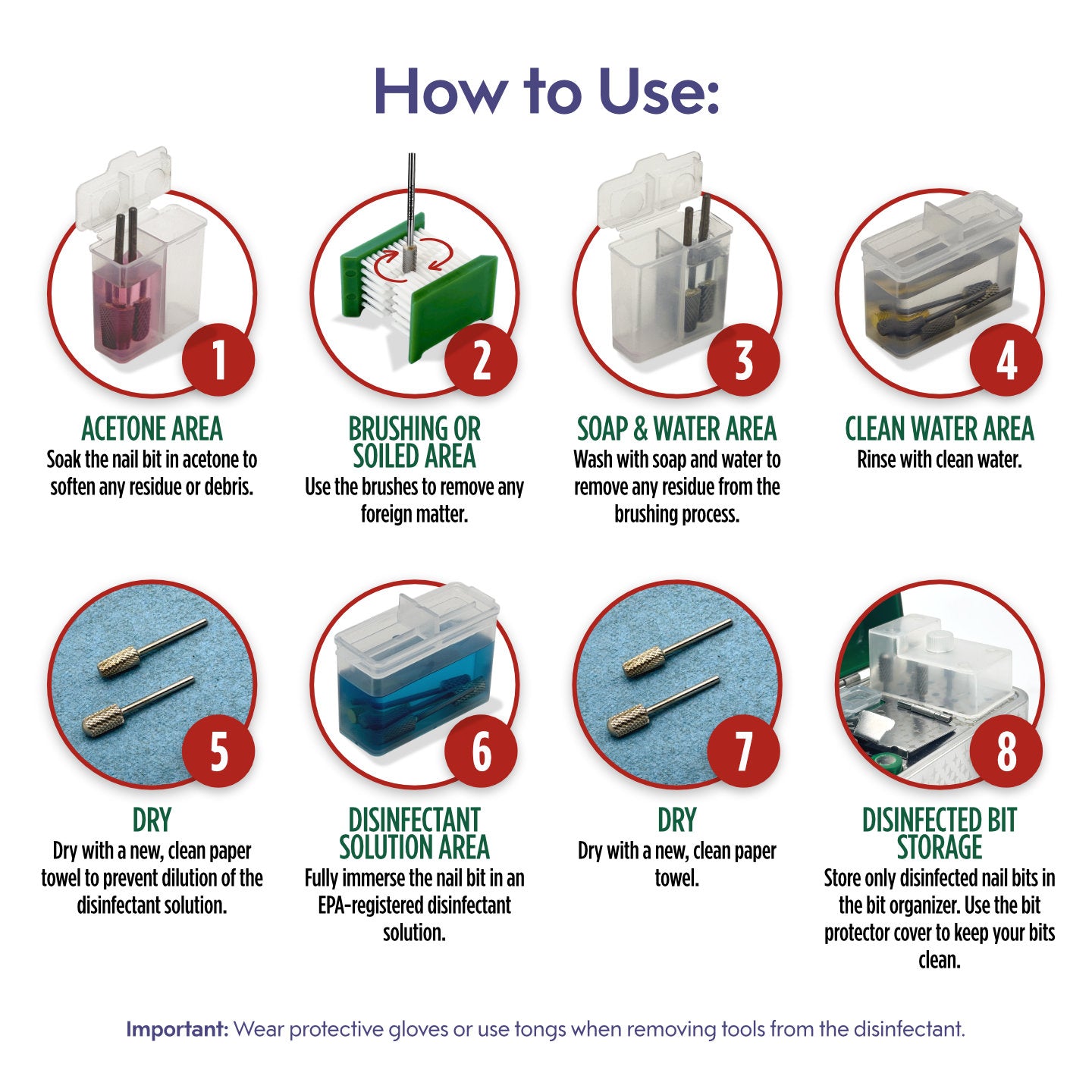 How to Use:

1

ACETONE AREA
Soak the nail bit in acetone to soften any residue or debris.

2

BRUSHING OR SOILED AREA
Use the brushes to remove any foreign matter.

3

SOAP & WATER AREA
Wash with soap and water to remove any residue from the brushing process.

4

CLEAN WATER AREA
Rinse with clean water.

5

DRY
Dry with a new, clean paper towel to prevent dilution of the disinfectant solution.

6

DISINFECTANT SOLUTION AREA
Fully immerse the nail bit in an EPA-registered disinfectant solution.

7

DRY
Dry with a new, clean paper towel.

8

DISINFECTED BIT STORAGE
Store only disinfected nail bits in the bit organizer. Use the bit protector cover to keep your bits clean.

Important: Wear protective gloves or use tongs when removing tools from the disinfectant.